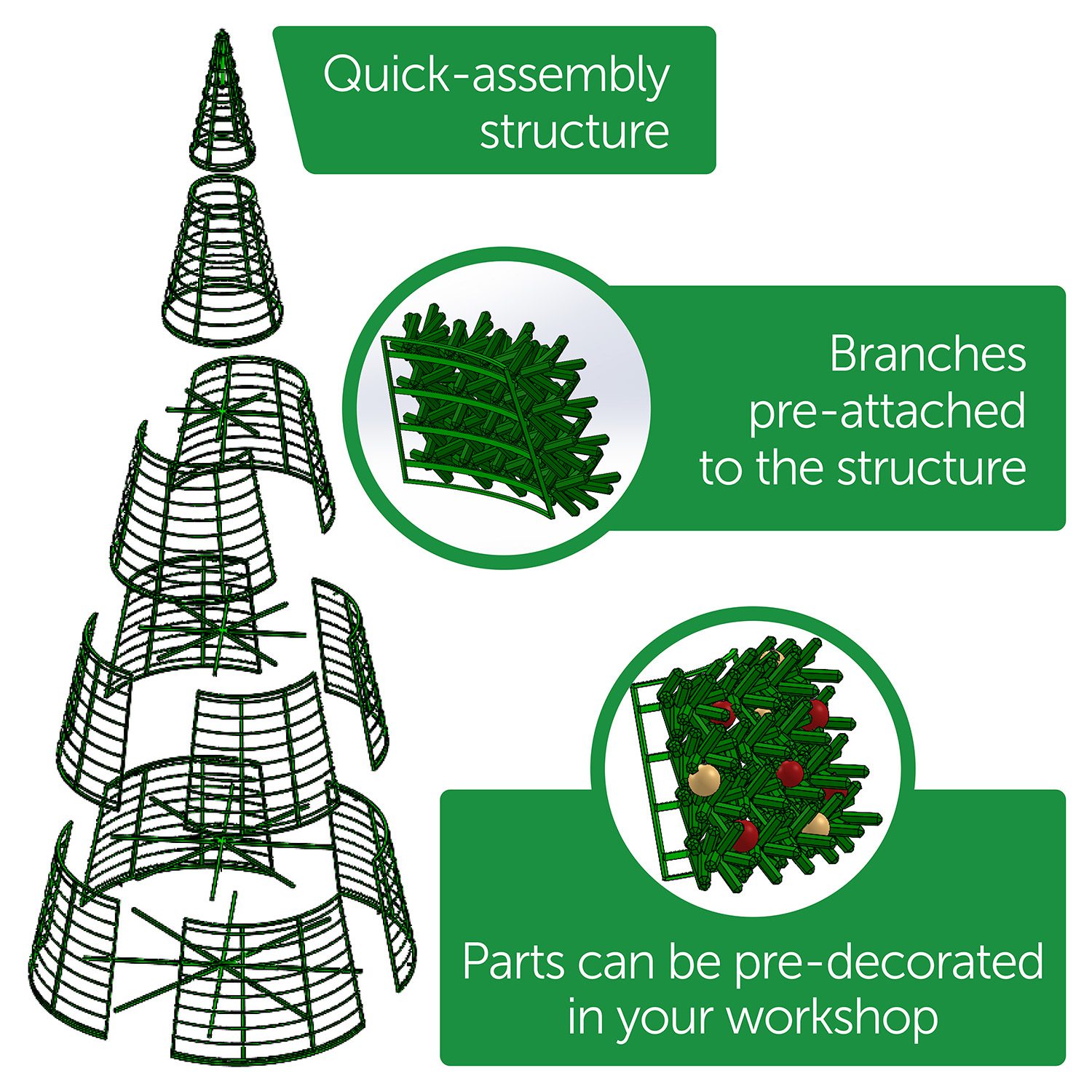 Quick-assembly structure

Branches pre-attached to the structure

Parts can be pre-decorated in your workshop